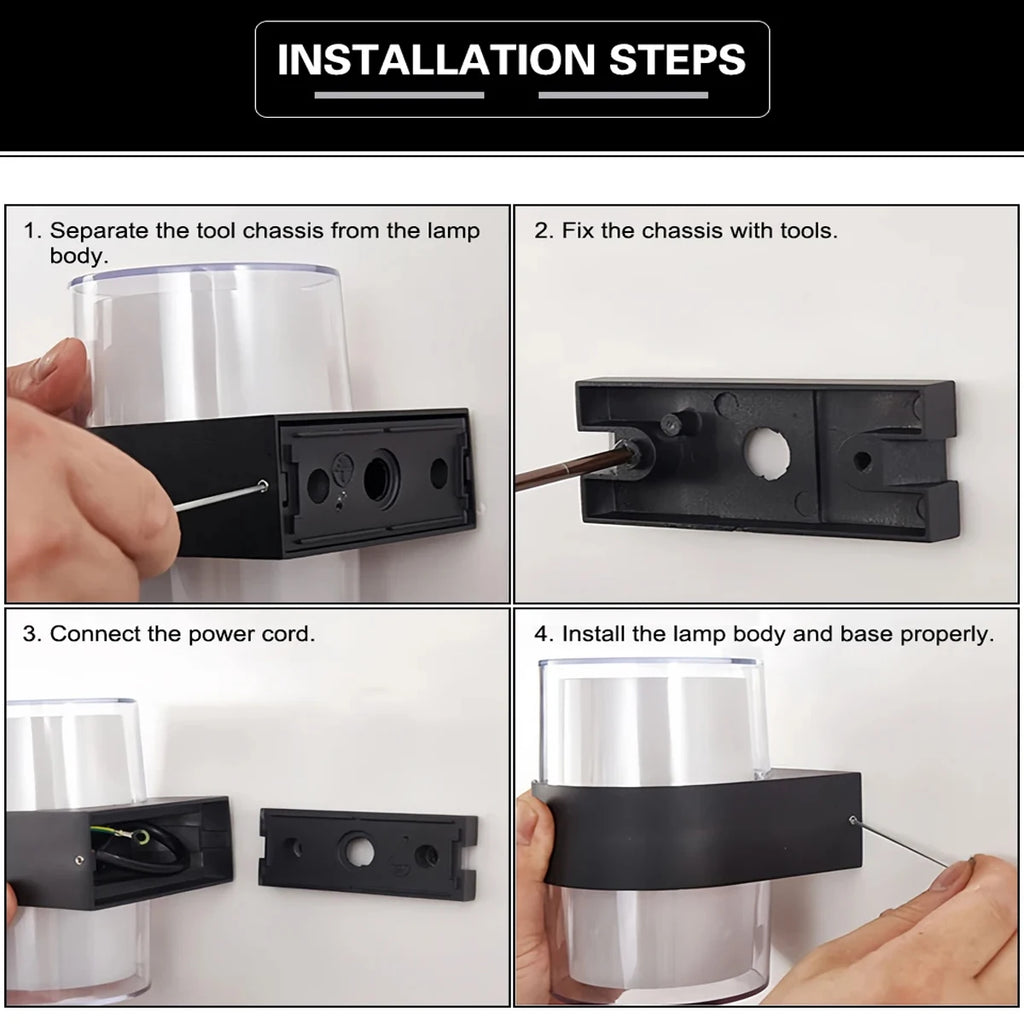 INSTALLATION STEPS

1. Separate the tool chassis from the lamp body.

2. Fix the chassis with tools.

3. Connect the power cord.

4. Install the lamp body and base properly.